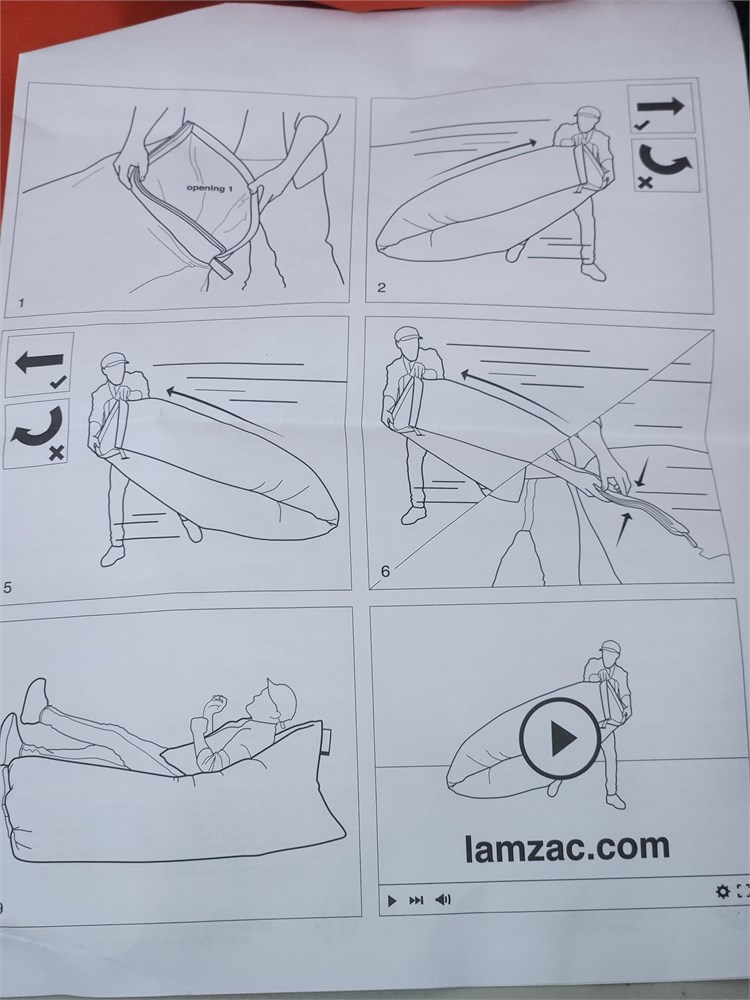 opening 1

1

2

5

6

lamzac.com